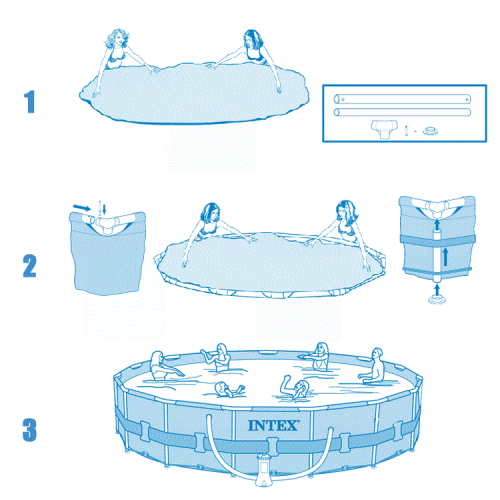 1

2

3

INTEX